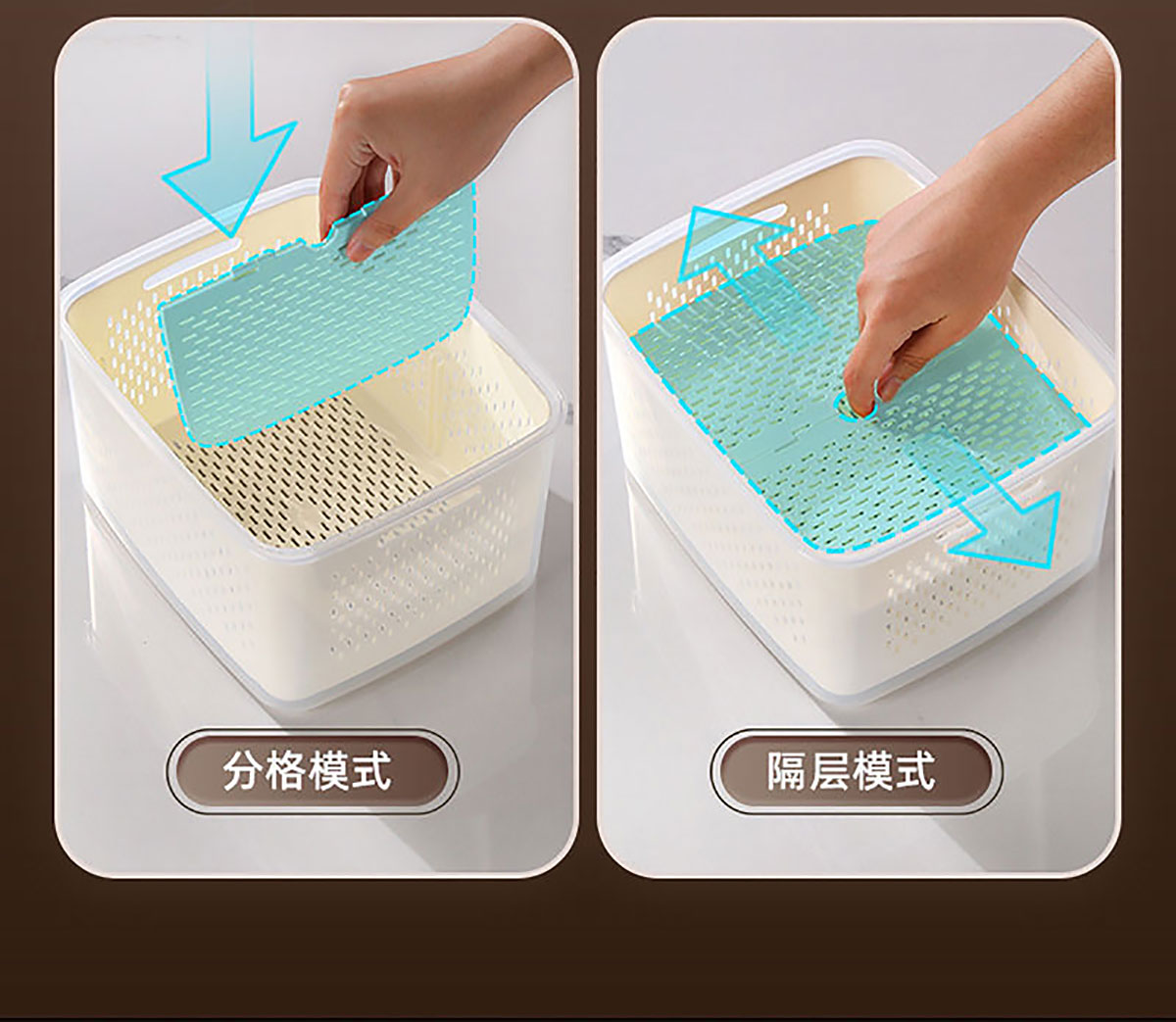 分格模式

隔层模式