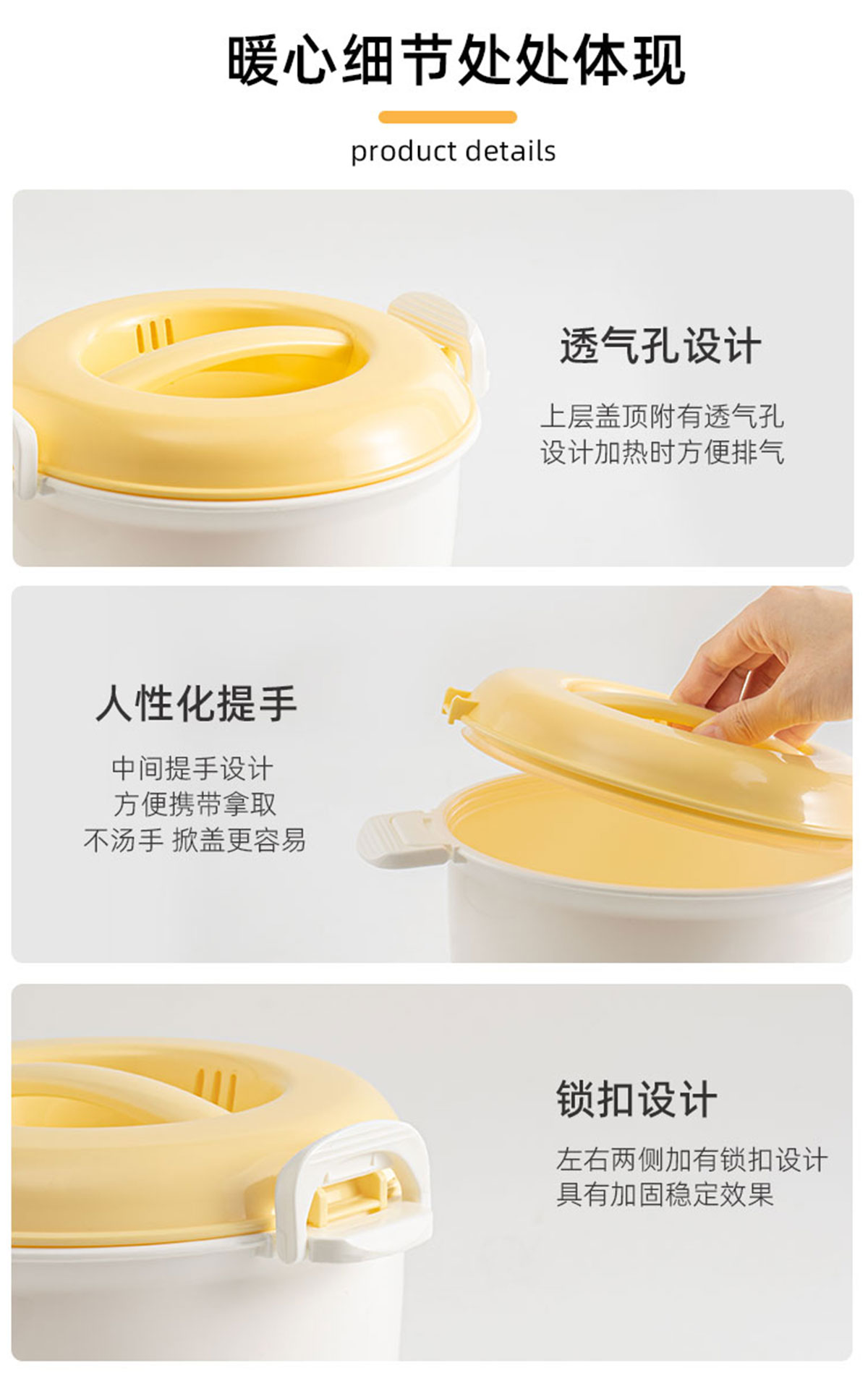 暖心细节处处体现

product details

透气孔设计

上层盖顶附有透气孔
设计加热时方便排气

人性化提手

中间提手设计
方便携带拿取
不汤手 掀盖更容易

锁扣设计

左右两侧加有锁扣设计
具有加固稳定效果